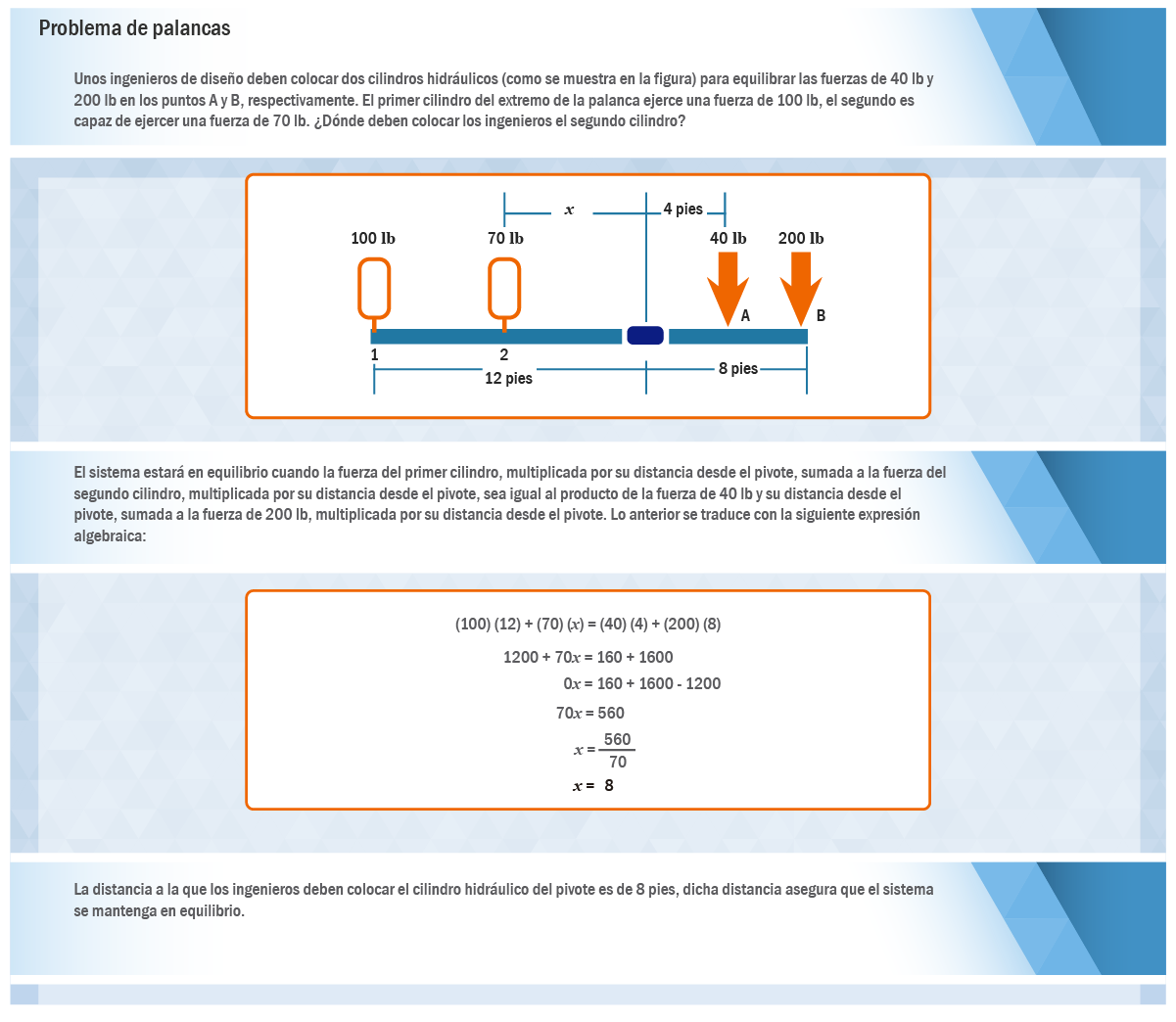 Problema de palancas

Unos ingenieros de diseño deben colocar dos cilindros hidráulicos (como se muestra en la figura) para equilibrar las fuerzas de 40 lb y 200 lb en los puntos A y B, respectivamente. El primer cilindro del extremo de la palanca ejerce una fuerza de 100 lb, el segundo es capaz de ejercer una fuerza de 70 lb. ¿Dónde deben colocar los ingenieros el segundo cilindro?

$x$
4 pies
100 lb
70 lb
40 lb
200 lb
A
B
1
2
12 pies
8 pies

El sistema estará en equilibrio cuando la fuerza del primer cilindro, multiplicada por su distancia desde el pivote, sumada a la fuerza del segundo cilindro, multiplicada por su distancia desde el pivote, sea igual al producto de la fuerza de 40 lb y su distancia desde el pivote, sumada a la fuerza de 200 lb, multiplicada por su distancia desde el pivote. Lo anterior se traduce con la siguiente expresión algebraica:

$(100)(12) + (70)(x) = (40)(4) + (200)(8)$

$1200 + 70x = 160 + 1600$

$0x = 160 + 1600 - 1200$

$70x = 560$

$x = \frac{560}{70}$

$x = 8$

La distancia a la que los ingenieros deben colocar el cilindro hidráulico del pivote es de 8 pies, dicha distancia asegura que el sistema se mantenga en equilibrio.